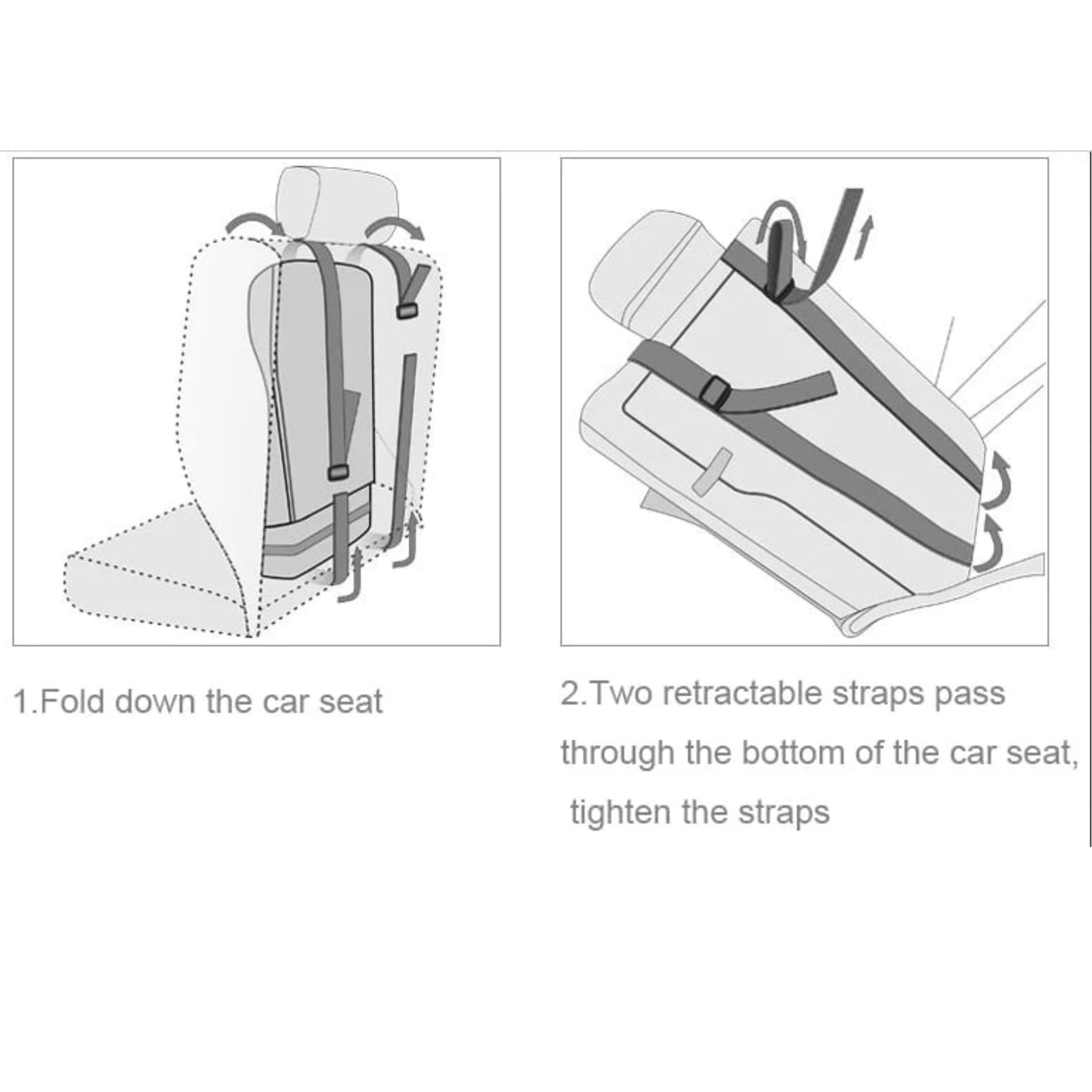 1.Fold down the car seat

2.Two retractable straps pass through the bottom of the car seat, tighten the straps