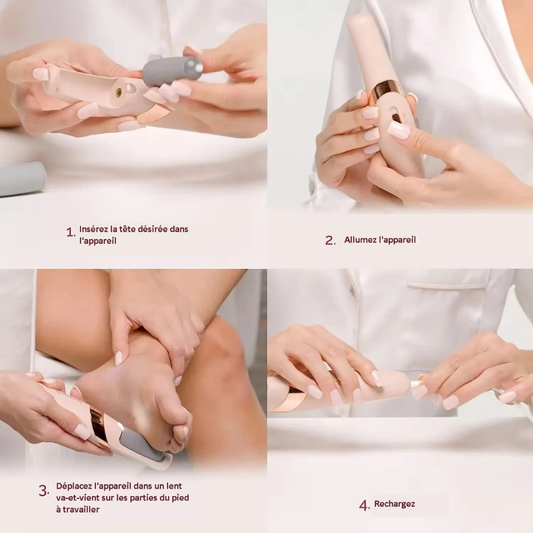 1. Insérez la tête désirée dans l'appareil

2. Allumez l'appareil

3. Déplacez l'appareil dans un lent va-et-vient sur les parties du pied à travailler

4. Rechargez